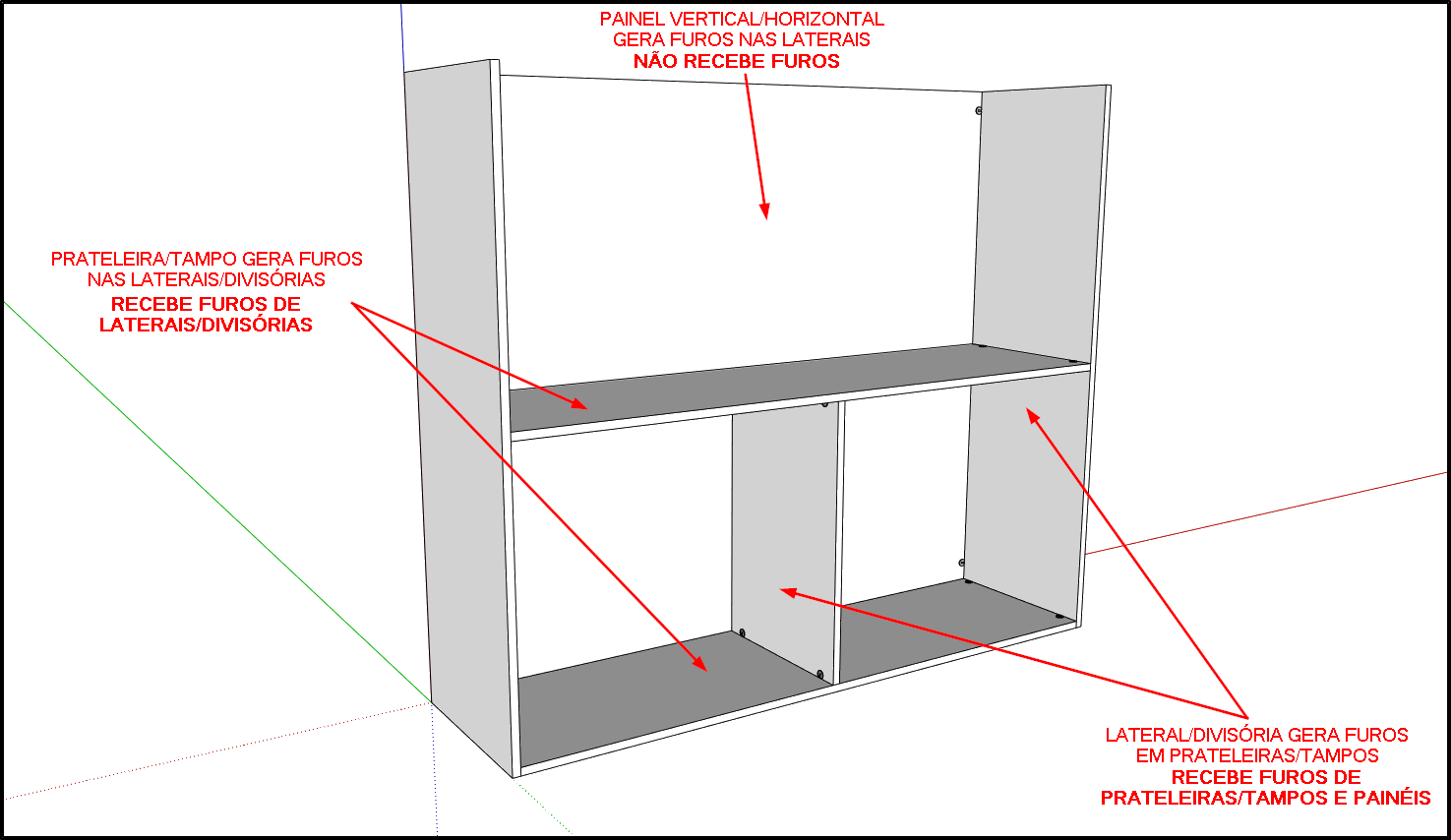 PAINEL VERTICAL/HORIZONTAL
GERA FUROS NAS LATERAIS
NÃO RECEBE FUROS

PRATELEIRA/TAMPO GERA FUROS
NAS LATERAIS/DIVISÓRIAS
RECEBE FUROS DE
LATERAIS/DIVISÓRIAS

LATERAL/DIVISÓRIA GERA FUROS
EM PRATELEIRAS/TAMPOS
RECEBE FUROS DE
PRATELEIRAS/TAMPOS E PAINÉIS